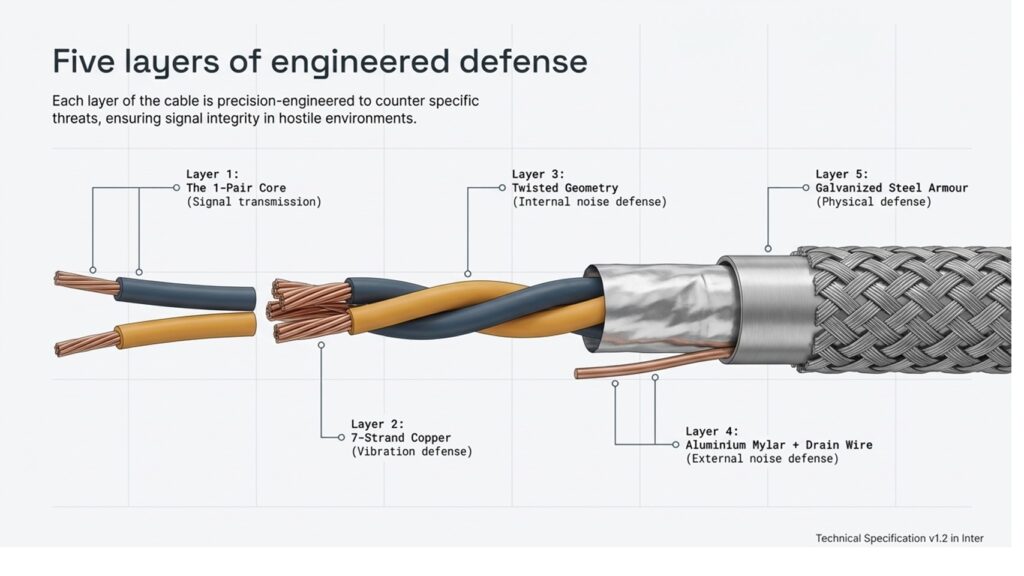 Five layers of engineered defense

Each layer of the cable is precision-engineered to counter specific threats, ensuring signal integrity in hostile environments.

Layer 1:
The 1-Pair Core
(Signal transmission)

Layer 3:
Twisted Geometry
(Internal noise defense)

Layer 5:
Galvanized Steel Armour
(Physical defense)

Layer 2:
7-Strand Copper
(Vibration defense)

Layer 4:
Aluminium Mylar + Drain Wire
(External noise defense)

Technical Specification v1.2 in Inter